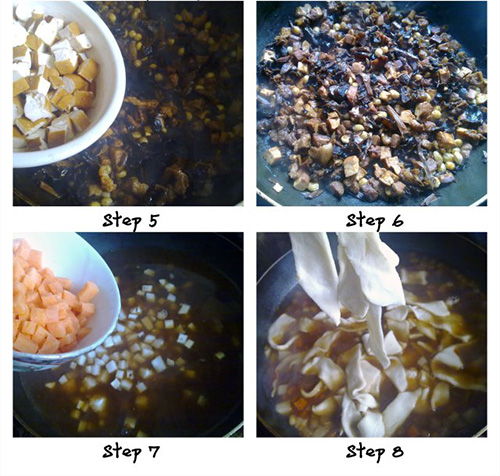 Step 5

Step 6

Step 7

Step 8